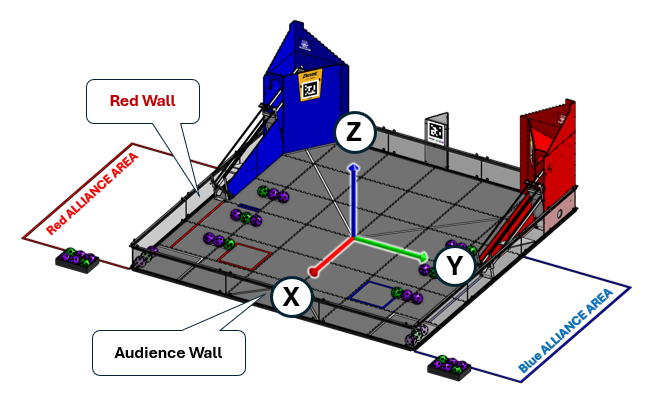 Red Wall

Red ALLIANCE AREA

Z

Y

X

Audience Wall

Blue ALLIANCE AREA