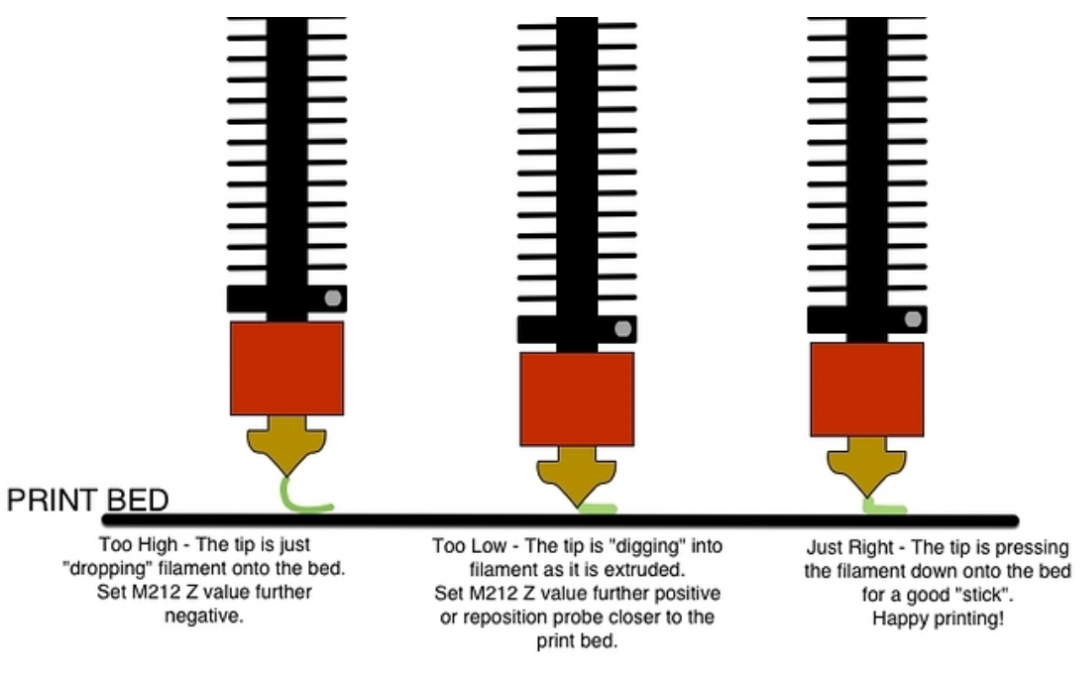 PRINT BED

Too High - The tip is just "dropping" filament onto the bed. Set M212 Z value further negative.

Too Low - The tip is "digging" into filament as it is extruded. Set M212 Z value further positive or reposition probe closer to the print bed.

Just Right - The tip is pressing the filament down onto the bed for a good "stick". Happy printing!